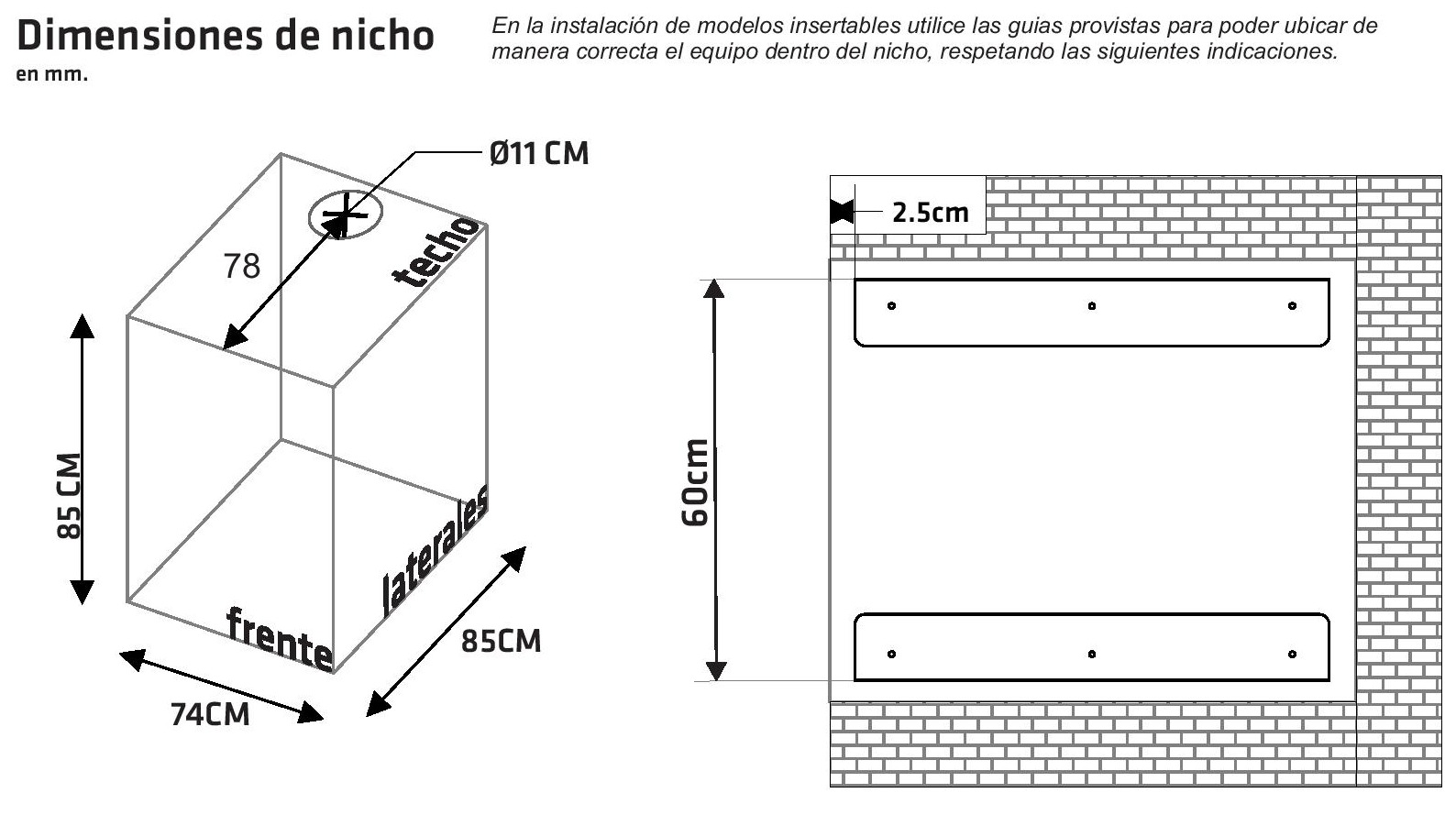 Dimensiones de nicho
en mm.

En la instalación de modelos insertables utilice las guias provistas para poder ubicar de manera correcta el equipo dentro del nicho, respetando las siguientes indicaciones.

Ø11 CM
78
techo
85 CM
laterales
frente
85CM
74CM

2.5cm
60cm